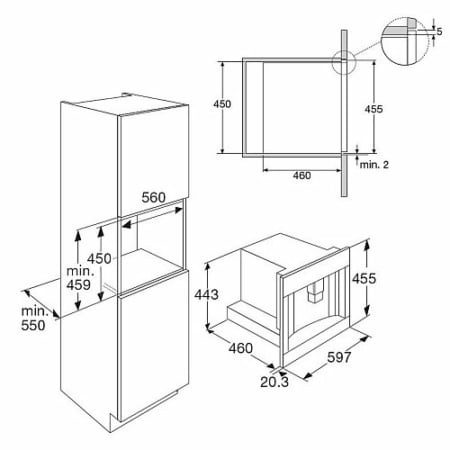 5

450

455

min. 2

460

560

450

min.
459

min.
550

443

455

460

597

20.3