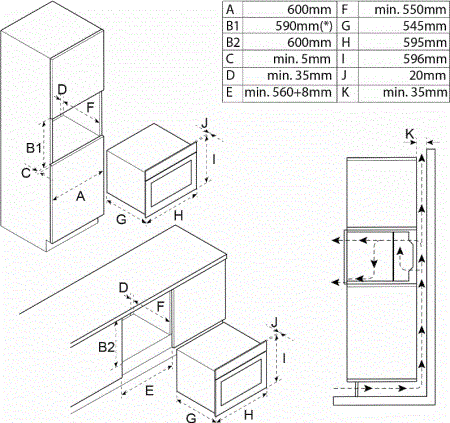 | A | 600mm | F | min. 550mm |
|---|---|---|---|
| B1 | 590mm(*) | G | 545mm |
| B2 | 600mm | H | 595mm |
| C | min. 5mm | I | 596mm |
| D | min. 35mm | J | 20mm |
| E | min. 560+8mm | K | min. 35mm |

D
F
B1
C
A
J
I
G
H
K
D
F
B2
E
J
I
G
H