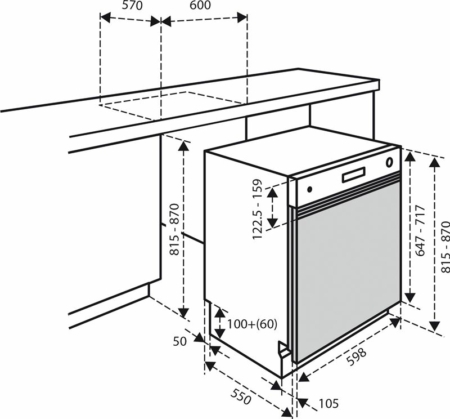 570
600
815 - 870
122.5 - 159
647 - 717
815 - 870
100+(60)
50
598
550
105