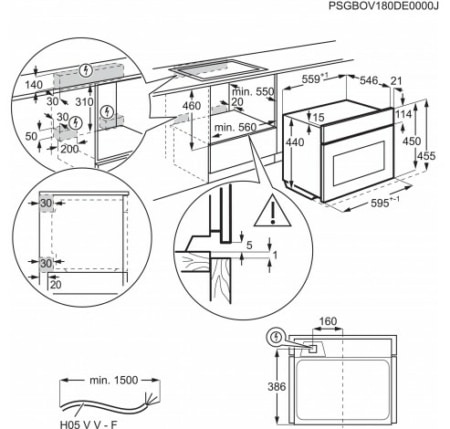 PSGBOV180DE0000J

140
30
310
30
50
200

460
min. 550
20
min. 560

559*1
546
21
15
114
440
450
455
595+-1

30
30
20

5
1

160
386

min. 1500
H05 V V - F