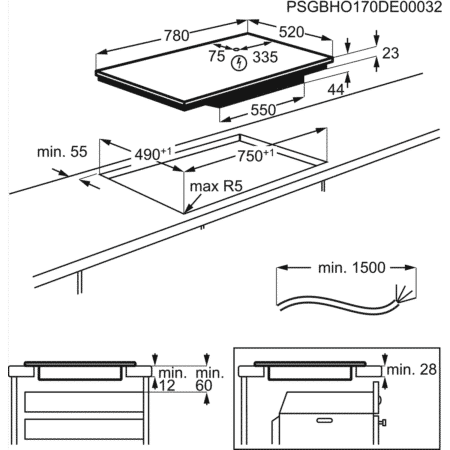 PSGBHO170DE00032

780
520
75
335
23
44
550

min. 55
$490^{+1}$
$750^{+1}$
max R5

min. 1500

min.
12
min.
60

min. 28