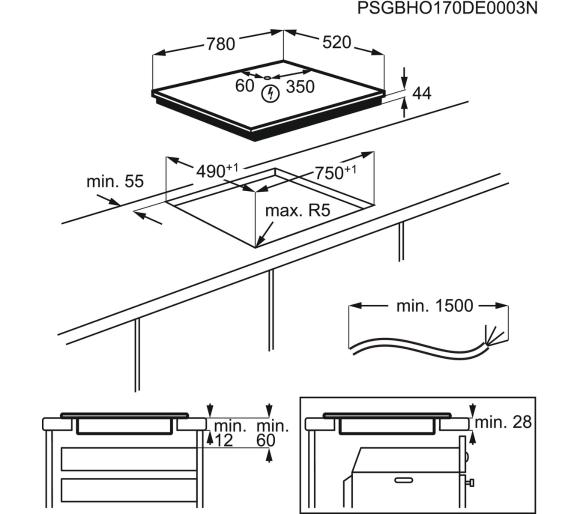 PSGBHO170DE0003N

780

520

60

350

44

$490^{+1}$

$750^{+1}$

min. 55

max. R5

min. 1500

min. 12

min. 60

min. 28