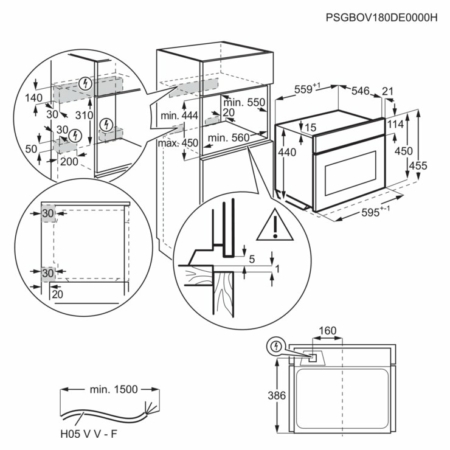 PSGBOV180DE0000H

140
30
310
30
50
200

min. 444
max. 450
min. 550
20
min. 560

$559^{+1}$
546
21
15
114
440
450
455
$595^{+-1}$

30
30
20

5
1

160
386

min. 1500
H05 V V - F