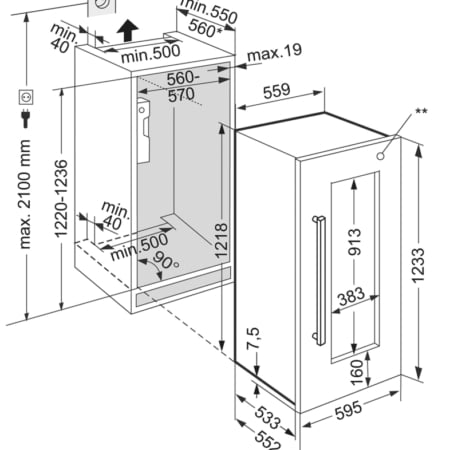 min.550
560*
min. 40
min.500
max.19
560-570
559
**
max. 2100 mm
1220-1236
min. 40
min.500
90°
1218
913
383
1233
7,5
160
533
552
595