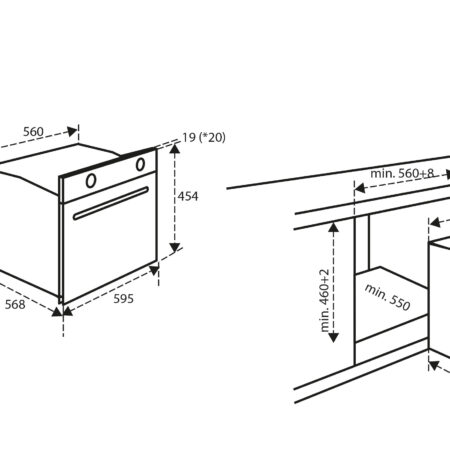 560
19 (*20)
454
568
595
min. 560+8
min. 460+2
min. 550