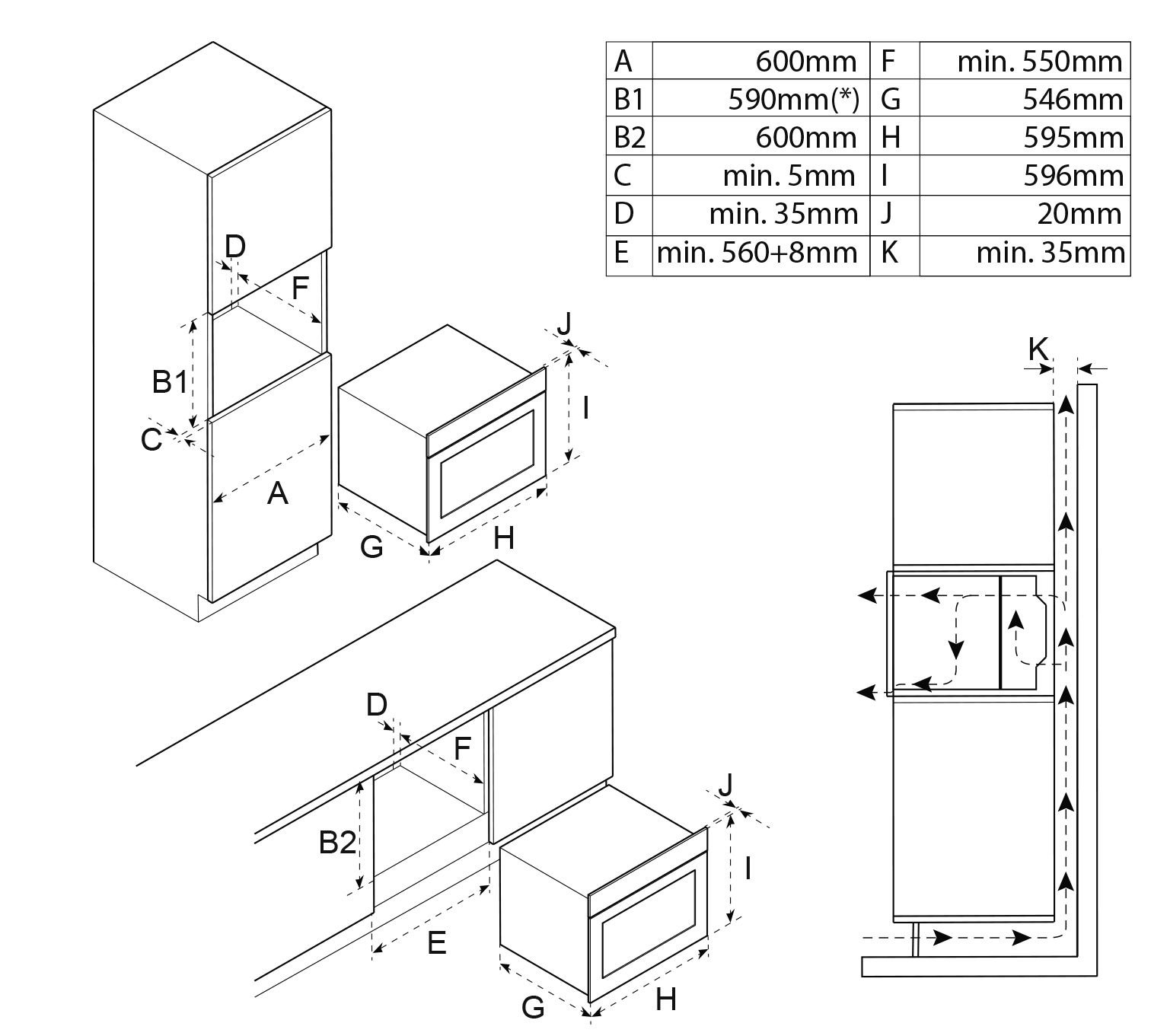 | A | 600mm | F | min. 550mm |
|---|---|---|---|
| B1 | 590mm(*) | G | 546mm |
| B2 | 600mm | H | 595mm |
| C | min. 5mm | I | 596mm |
| D | min. 35mm | J | 20mm |
| E | min. 560+8mm | K | min. 35mm |

D
F
B1
C
A
J
I
G
H
K
D
F
B2
E
J
I
G
H