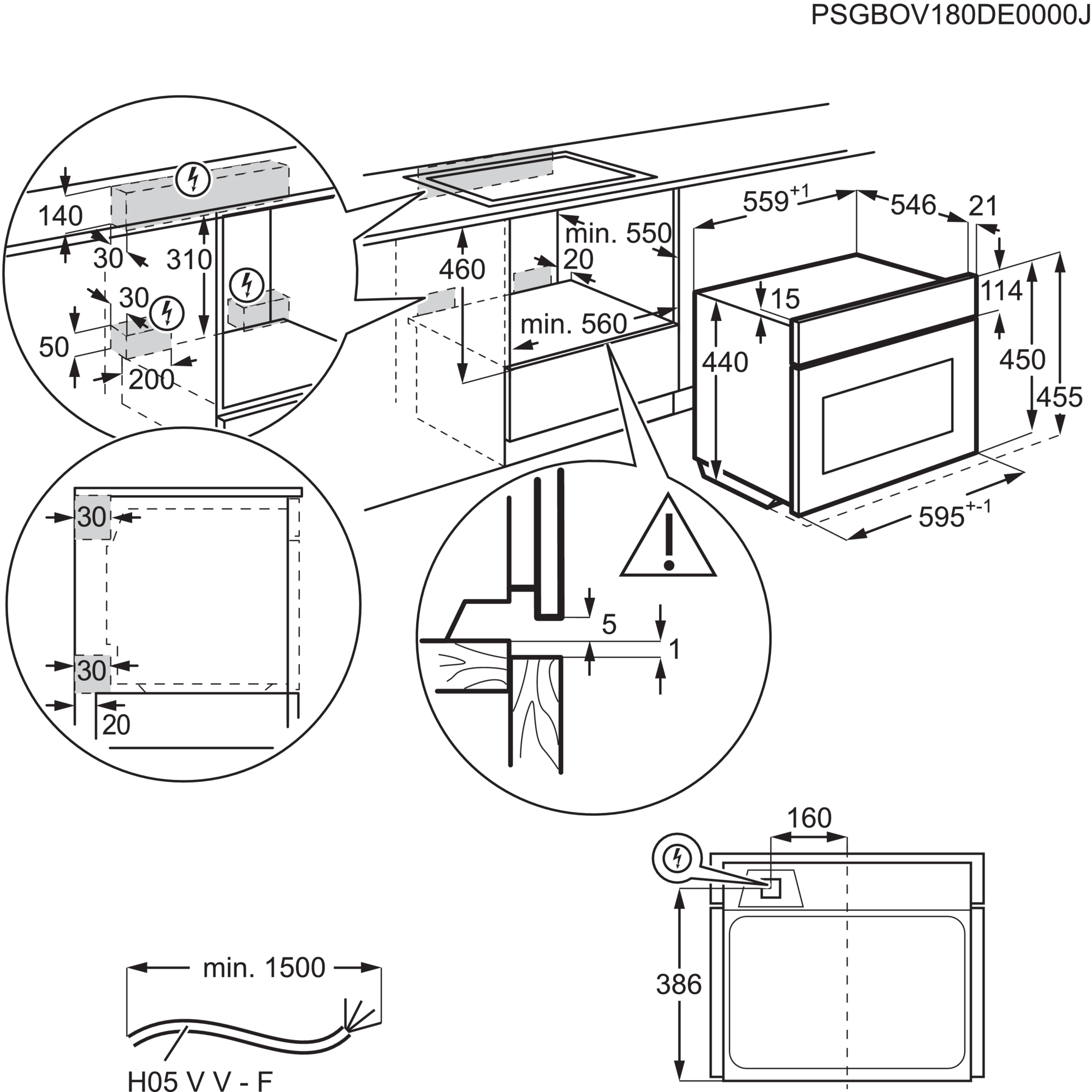 PSGBOV180DE0000J

140
30
310
30
50
200

460
min. 550
20
min. 560

$559^{+1}$
546
21
15
114
440
450
455
$595^{+-1}$

30
30
20

5
1

160
386

min. 1500
H05 V V - F