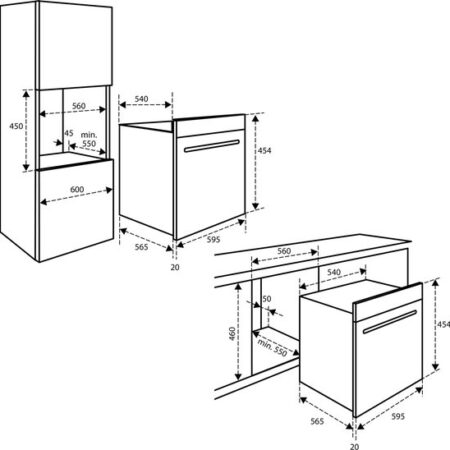 450
560
45
min. 550
600
540
454
565
595
20
560
540
50
460
min. 550
454
565
595
20