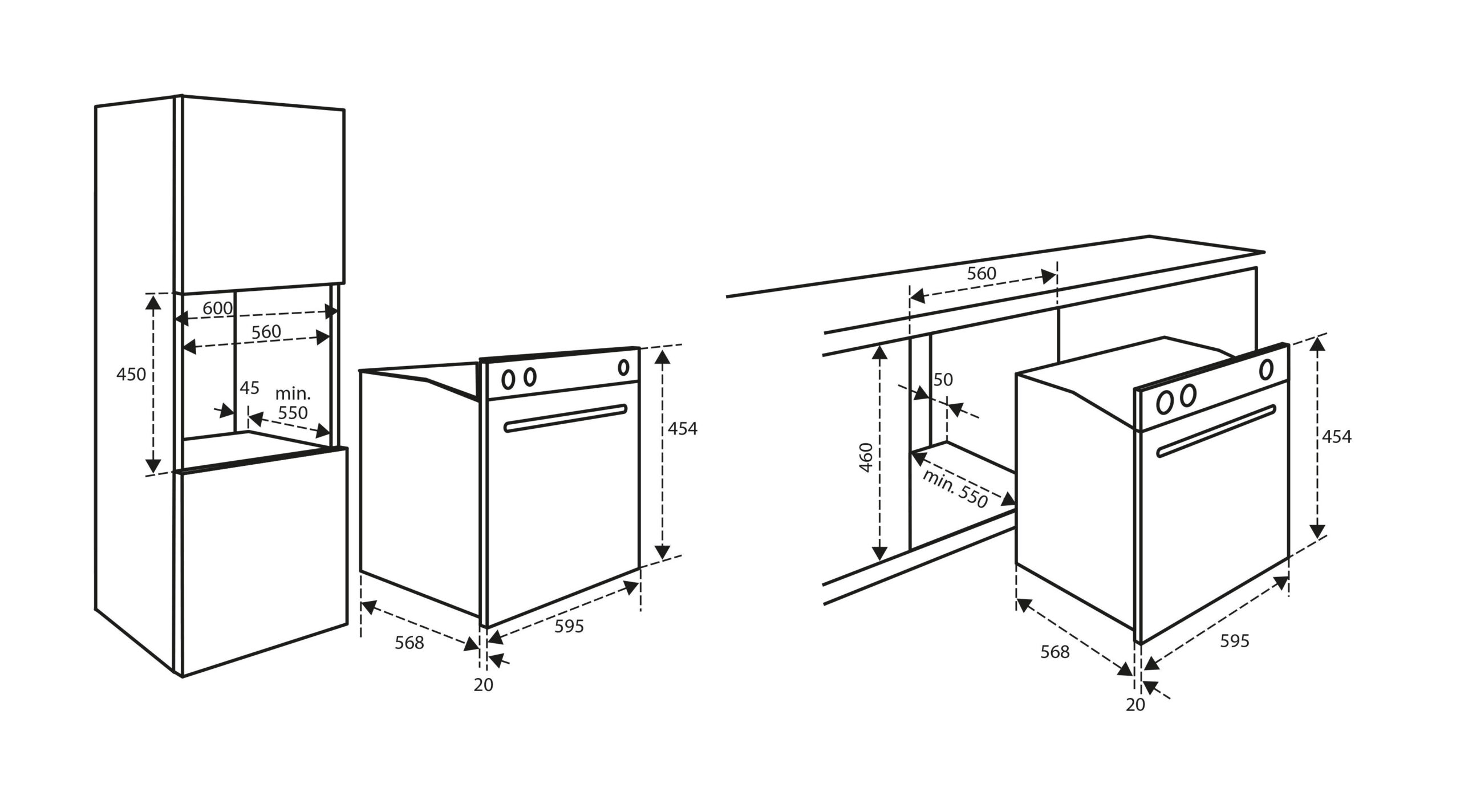 600
560
450
45
min.
550
454
568
595
20
560
50
460
min. 550
454
568
595
20