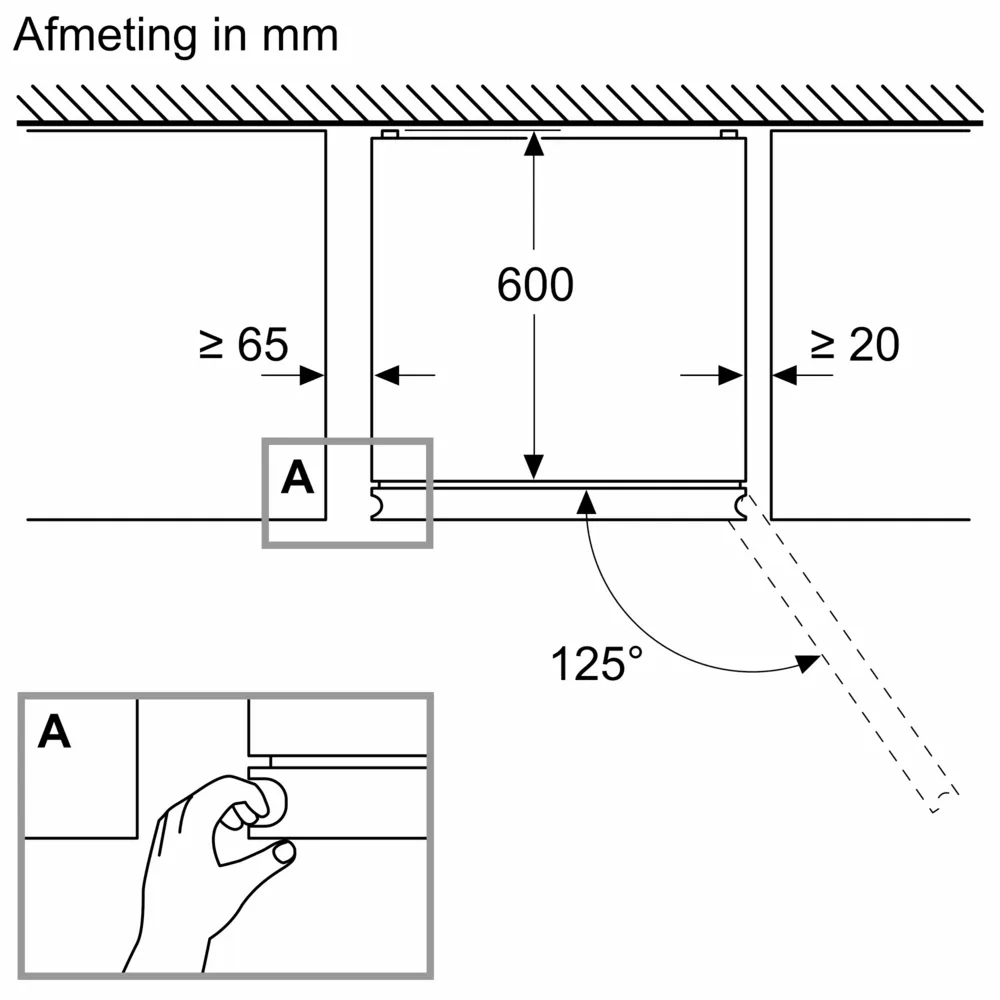 Afmeting in mm

600

≥ 65

≥ 20

A

125°

A